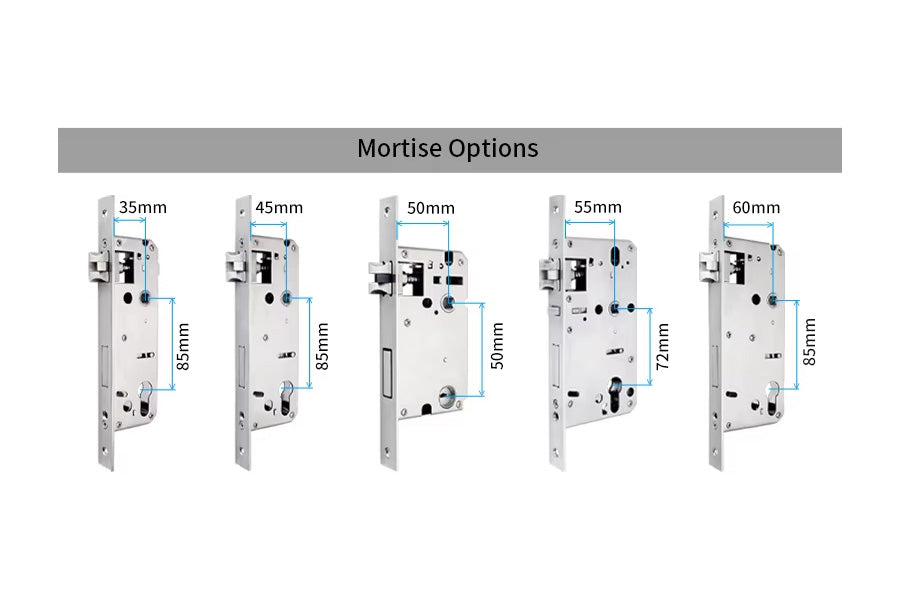 Mortise Options

35mm
85mm

45mm
85mm

50mm
50mm

55mm
72mm

60mm
85mm