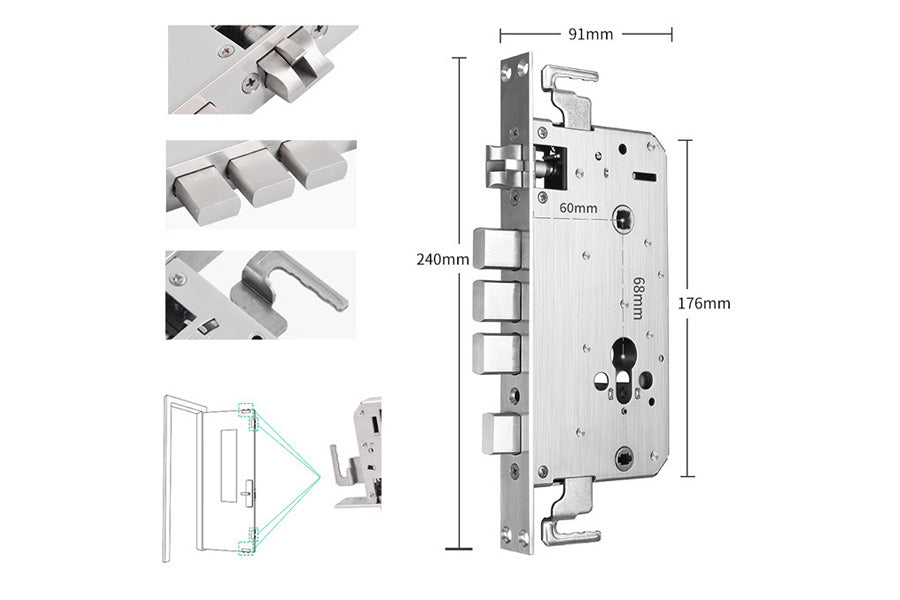 91mm

60mm

240mm

68mm

176mm